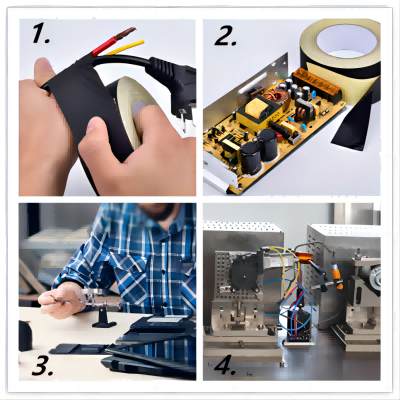 1.

2.

3.

4.